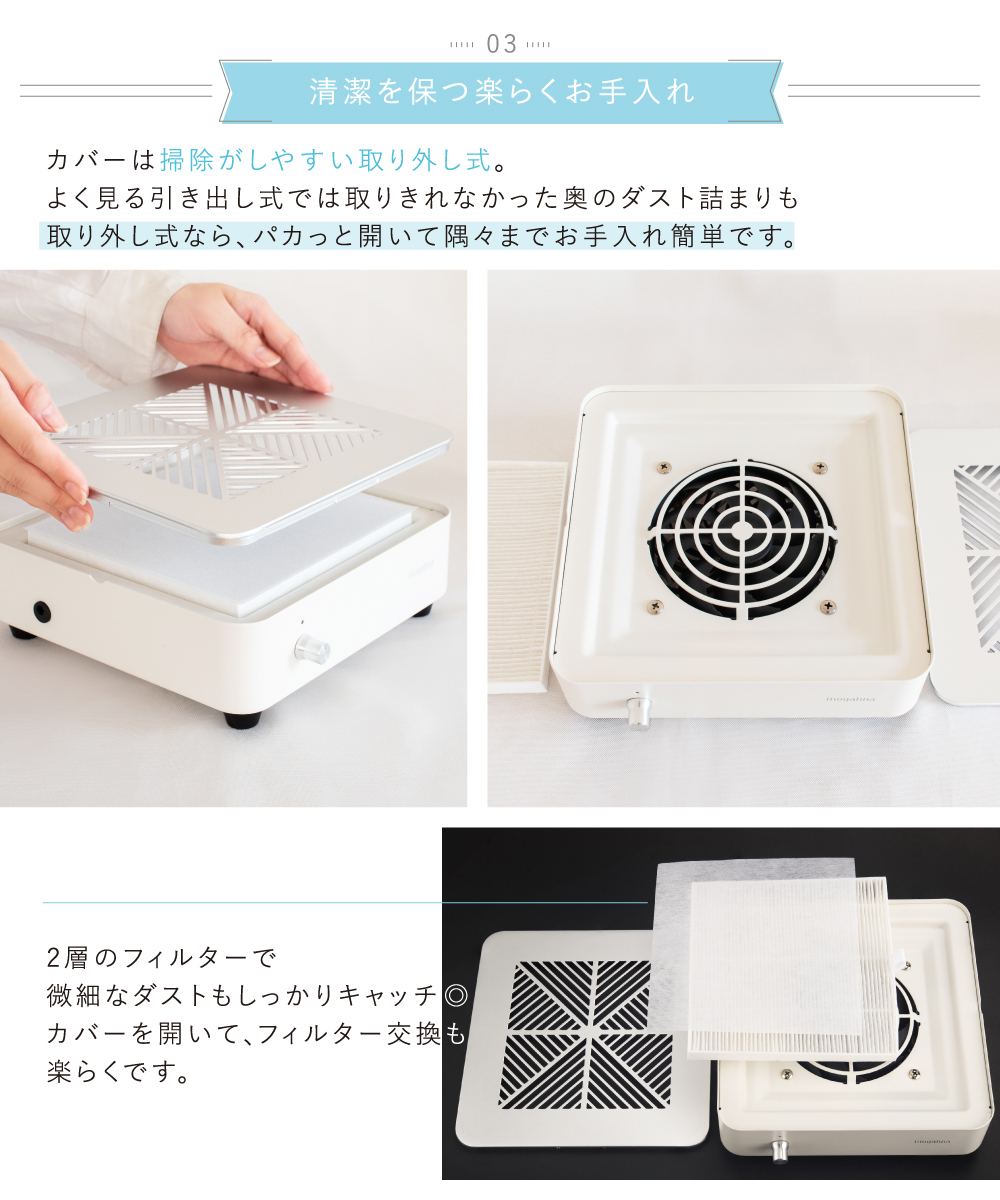 03

清潔を保つ楽らくお手入れ

カバーは掃除がしやすい取り外し式。
よく見る引き出し式では取りきれなかった奥のダスト詰まりも
取り外し式なら、パカっと開いて隅々までお手入れ簡単です。

2層のフィルターで
微細なダストもしっかりキャッチ◎
カバーを開いて、フィルター交換も
楽らくです。